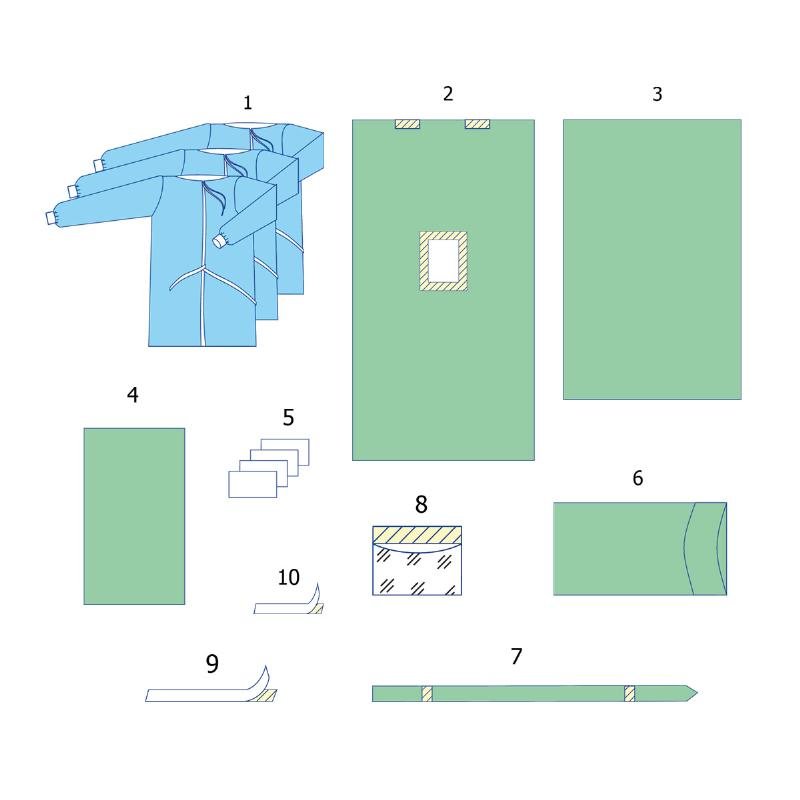 1

2

3

4

5

6

8

10

9

7